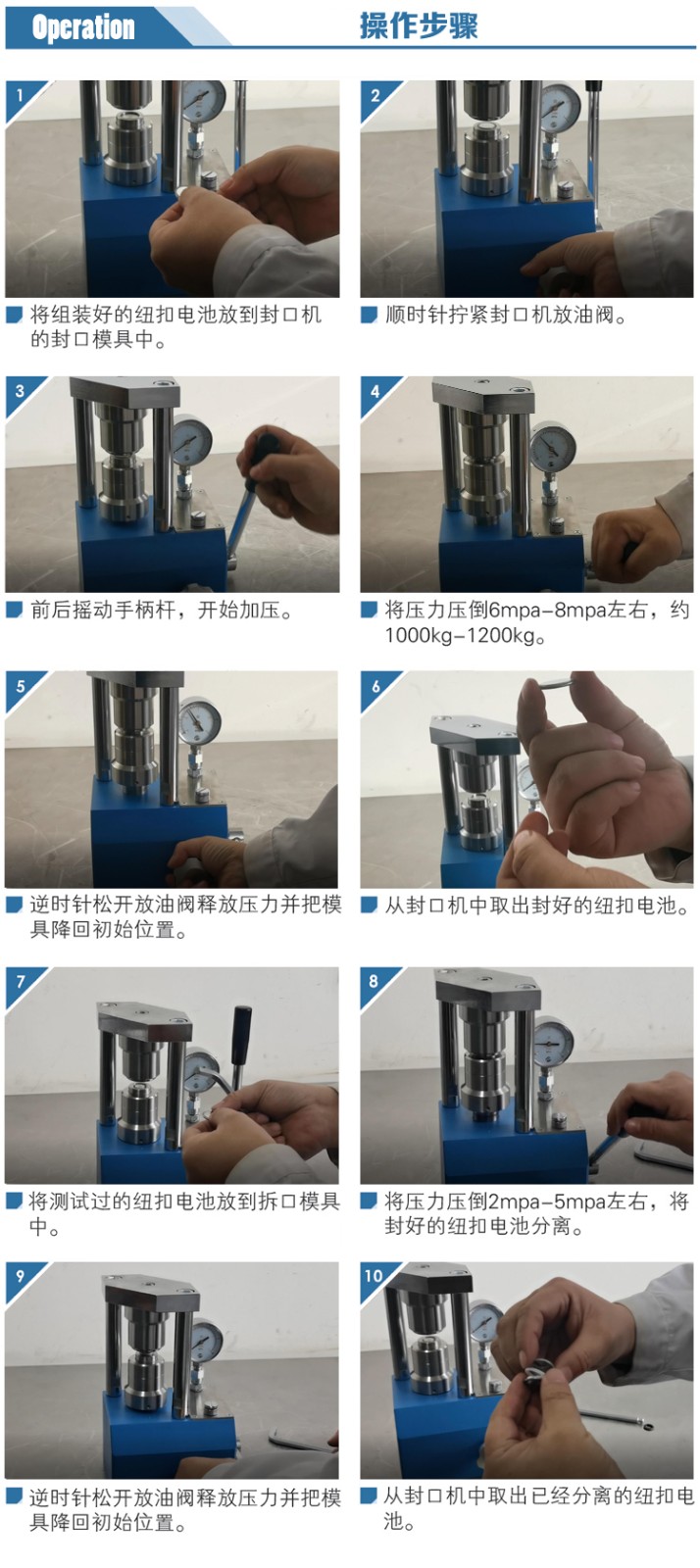 Operation
操作步骤

1
将组装好的纽扣电池放到封口机的封口模具中。

2
顺时针拧紧封口机放油阀。

3
前后摇动手柄杆，开始加压。

4
将压力压倒6mpa-8mpa左右，约1000kg-1200kg。

5
逆时针松开放油阀释放压力并把模具降回初始位置。

6
从封口机中取出封好的纽扣电池。

7
将测试过的纽扣电池放到拆口模具中。

8
将压力压倒2mpa-5mpa左右，将封好的纽扣电池分离。

9
逆时针松开放油阀释放压力并把模具降回初始位置。

10
从封口机中取出已经分离的纽扣电池。